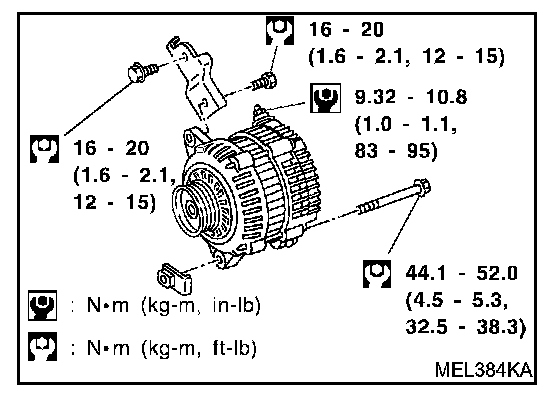 16 - 20
(1.6 - 2.1, 12 - 15)

9.32 - 10.8
(1.0 - 1.1,
83 - 95)

16 - 20
(1.6 - 2.1,
12 - 15)

44.1 - 52.0
(4.5 - 5.3,
32.5 - 38.3)

: N•m (kg-m, in-lb)

: N•m (kg-m, ft-lb)

MEL384KA