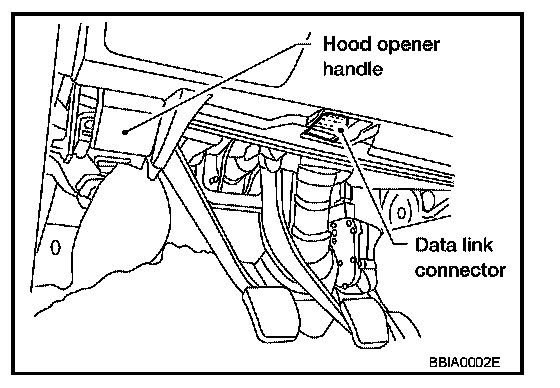 Hood opener handle

Data link connector

BBIA0002E