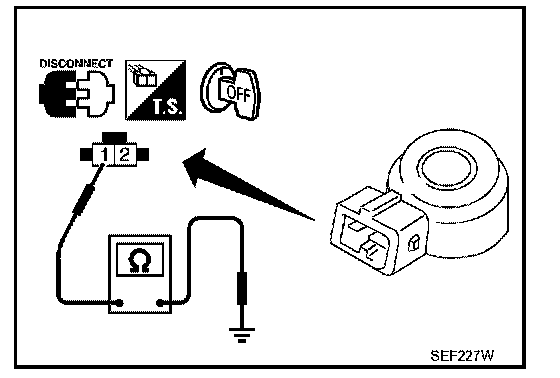 DISCONNECT

T.S.

OFF

1 2

Ω

SEF227W