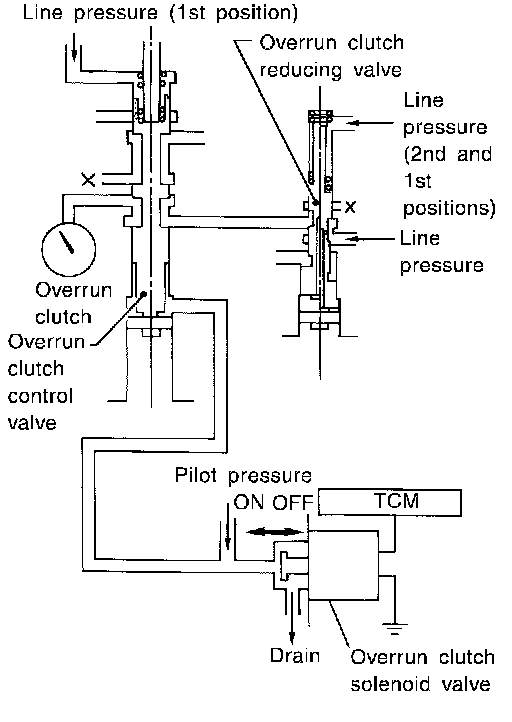 Line pressure (1st position)

Overrun clutch reducing valve

Line pressure (2nd and 1st positions)

X

X

Line pressure

Overrun clutch

Overrun clutch control valve

Pilot pressure

ON OFF

TCM

Drain

Overrun clutch solenoid valve