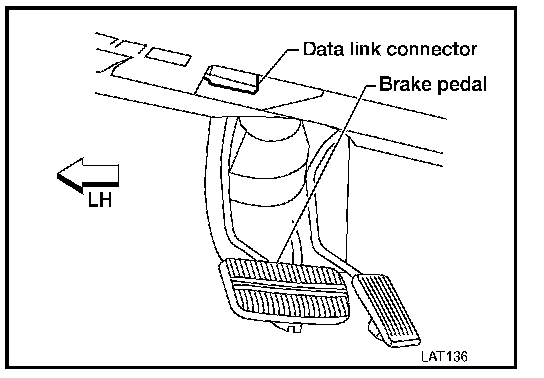 Data link connector
Brake pedal
LH
LAT136