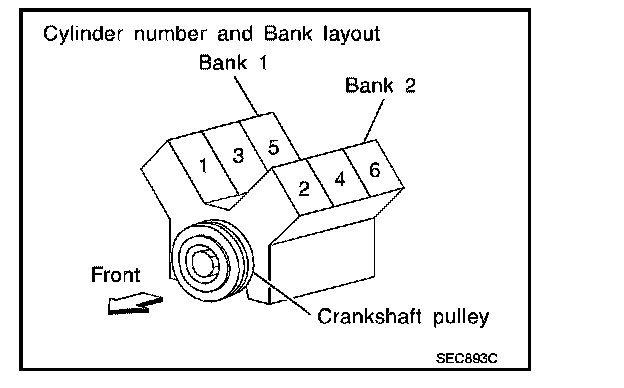 Cylinder number and Bank layout

Bank 1

Bank 2

1
3
5
2
4
6

Front

Crankshaft pulley

SEC893C