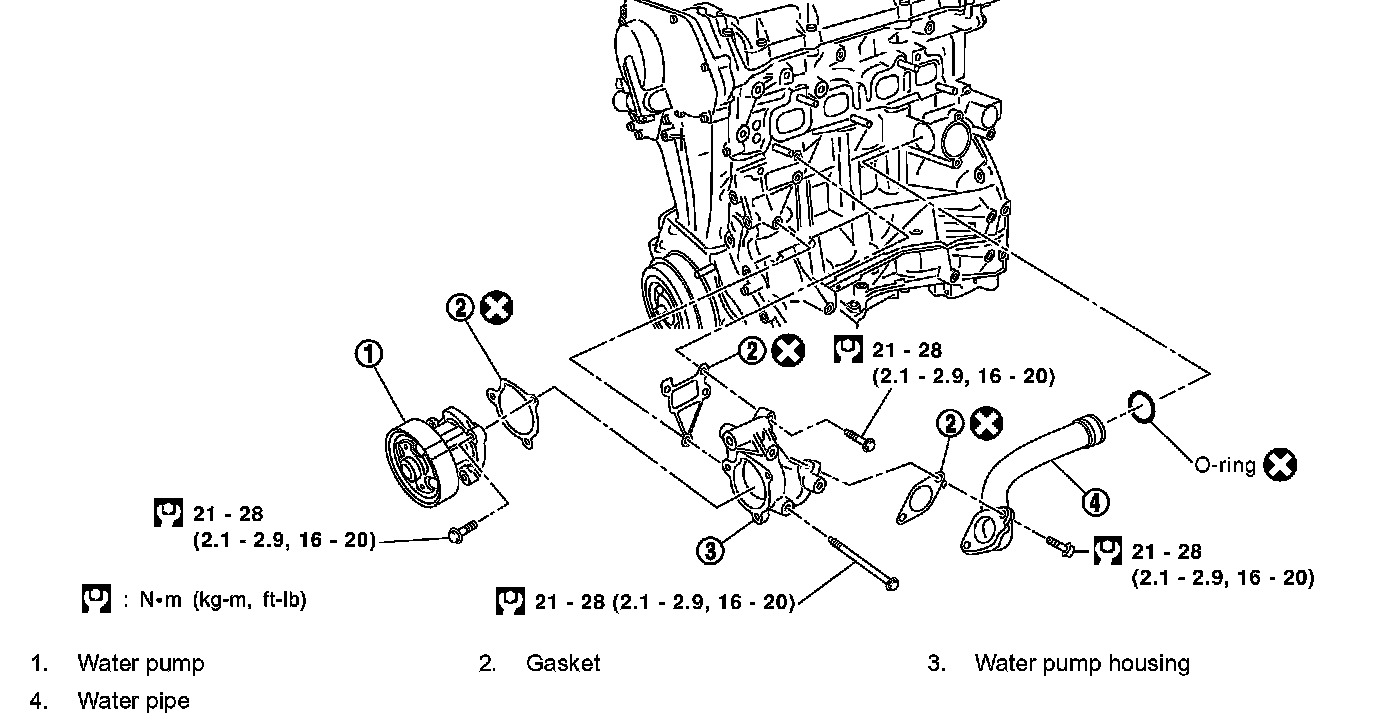 2
1
2
21 - 28
(2.1 - 2.9, 16 - 20)
2
O-ring
4
21 - 28
(2.1 - 2.9, 16 - 20)
3
21 - 28
(2.1 - 2.9, 16 - 20)
: N•m (kg-m, ft-lb)
21 - 28 (2.1 - 2.9, 16 - 20)

1. Water pump
2. Gasket
3. Water pump housing
4. Water pipe