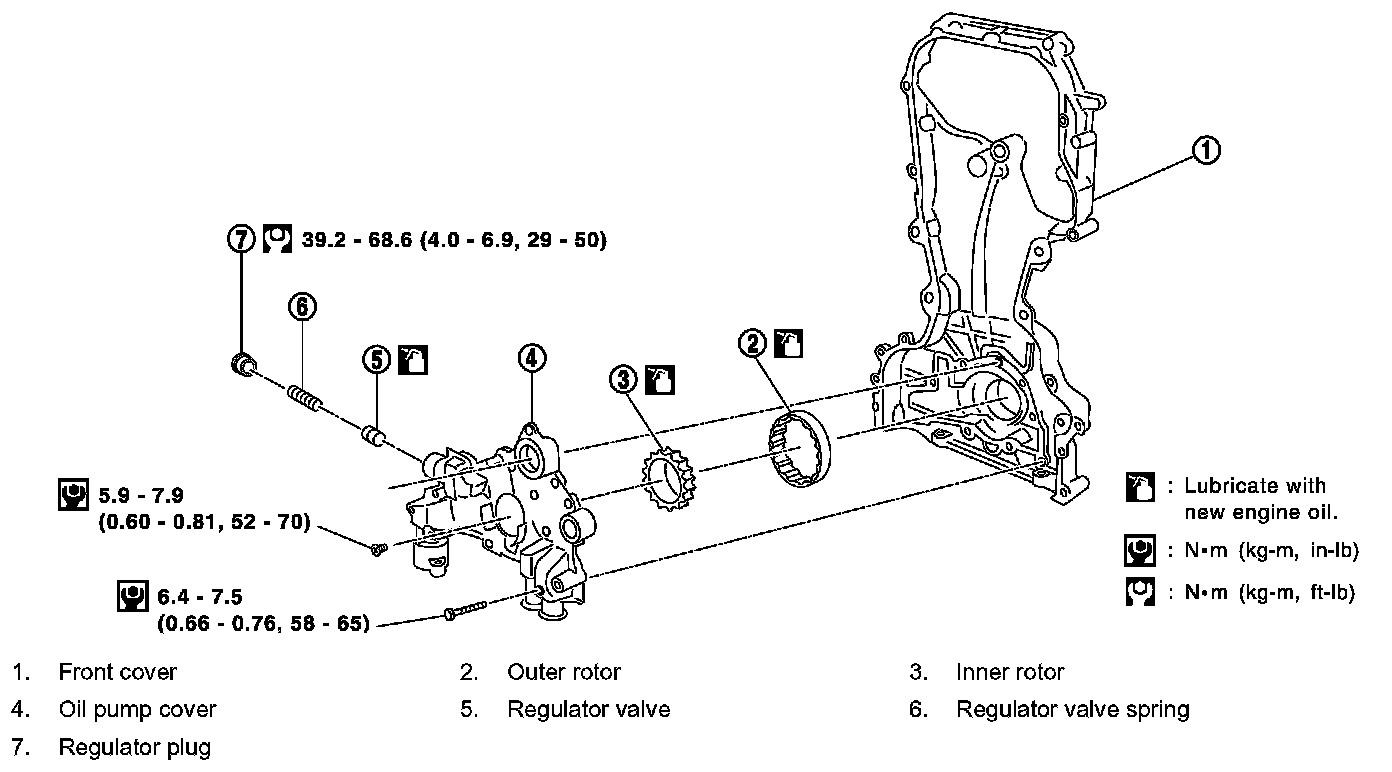 1

7 39.2 - 68.6 (4.0 - 6.9, 29 - 50)

6

5

4

3

2

5.9 - 7.9
(0.60 - 0.81, 52 - 70)

6.4 - 7.5
(0.66 - 0.76, 58 - 65)

: Lubricate with new engine oil.

: N•m (kg-m, in-lb)

: N•m (kg-m, ft-lb)

1. Front cover
2. Outer rotor
3. Inner rotor
4. Oil pump cover
5. Regulator valve
6. Regulator valve spring
7. Regulator plug