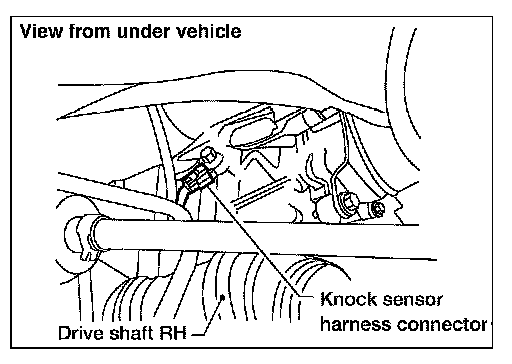 View from under vehicle

Knock sensor harness connector

Drive shaft RH