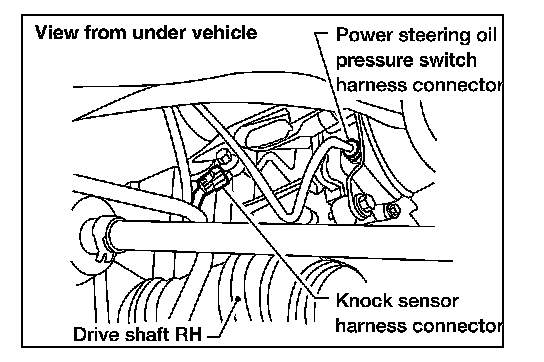 View from under vehicle

Power steering oil pressure switch harness connector

Knock sensor harness connector

Drive shaft RH