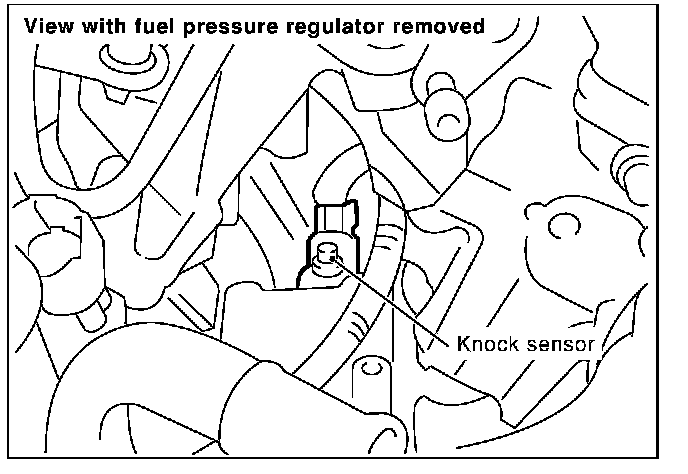 View with fuel pressure regulator removed

Knock sensor