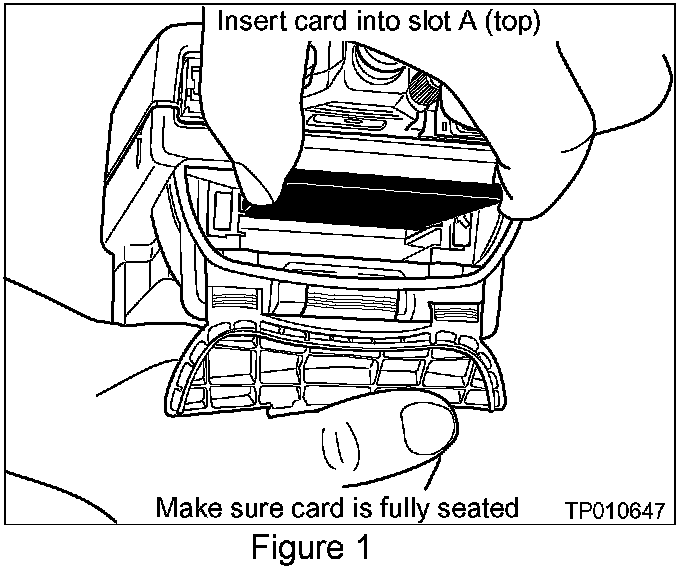 Insert card into slot A (top)

Make sure card is fully seated

TP010647

Figure 1