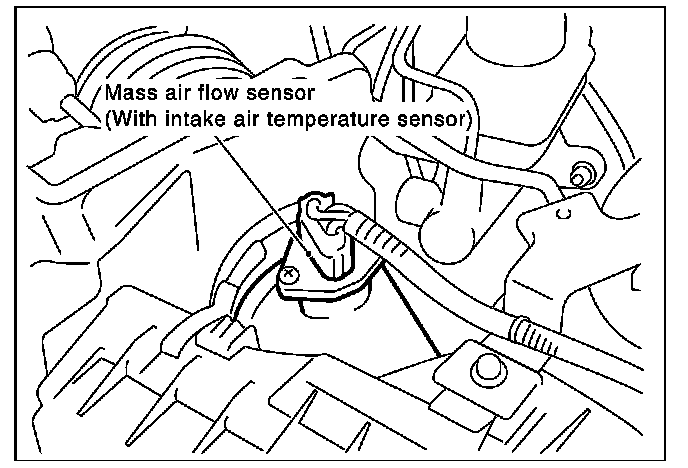 Mass air flow sensor
(With intake air temperature sensor)