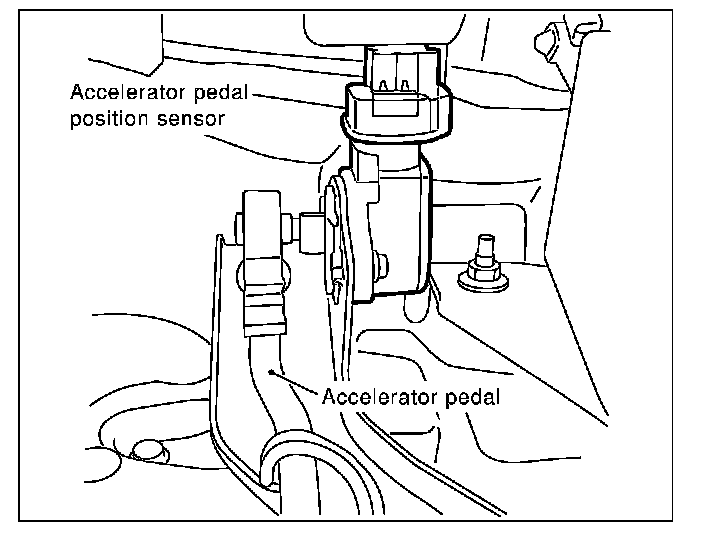 Accelerator pedal position sensor

Accelerator pedal