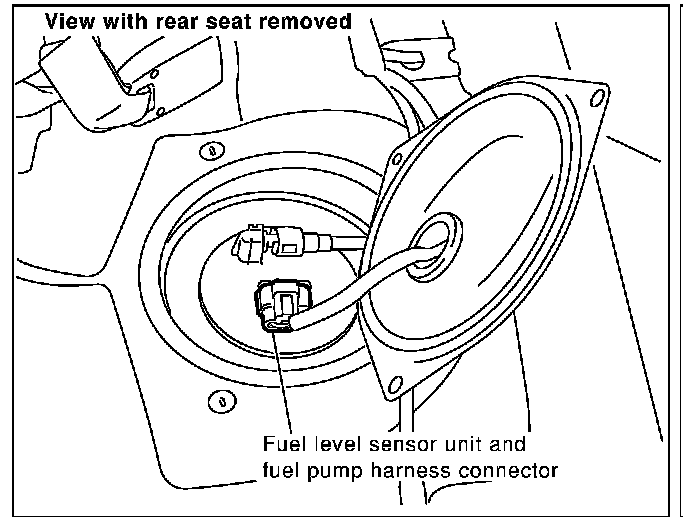 View with rear seat removed

Fuel level sensor unit and fuel pump harness connector