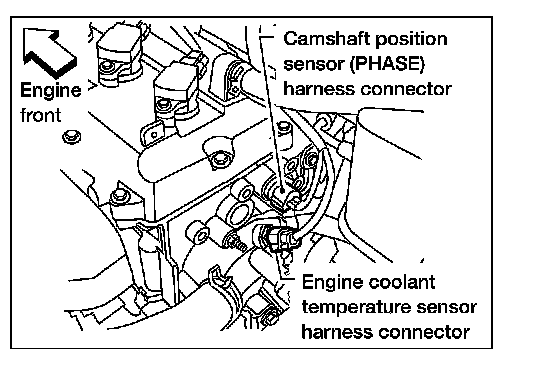 Engine front

Camshaft position sensor (PHASE) harness connector

Engine coolant temperature sensor harness connector