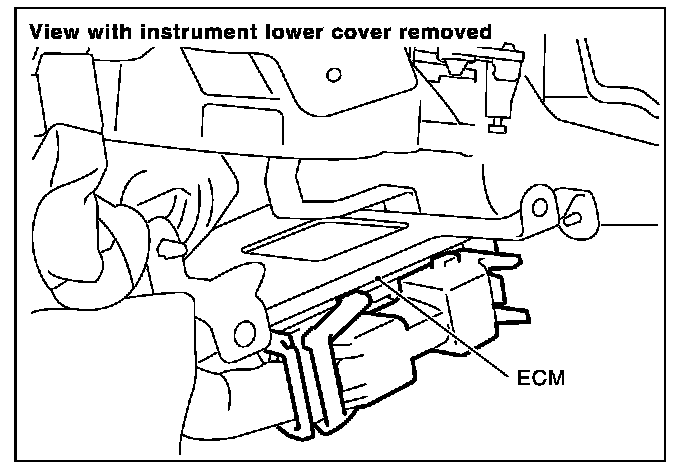 View with instrument lower cover removed

ECM