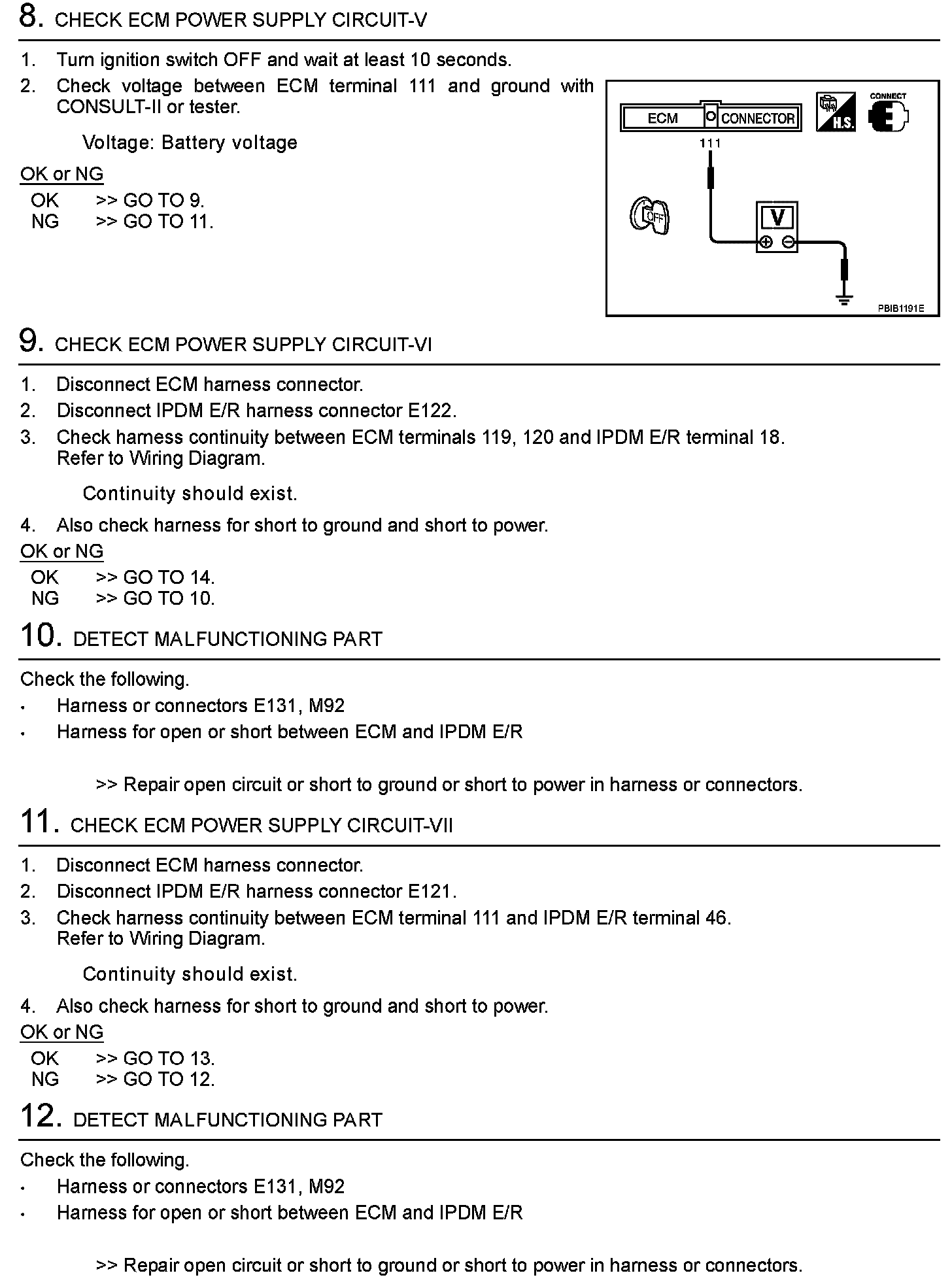 8. CHECK ECM POWER SUPPLY CIRCUIT-V

1. Turn ignition switch OFF and wait at least 10 seconds.
2. Check voltage between ECM terminal 111 and ground with CONSULT-II or tester.

Voltage: Battery voltage

OK or NG
OK >> GO TO 9.
NG >> GO TO 11.

ECM CONNECTOR
H.S.
CONNECT
111
OFF
V
PBIB1191E

9. CHECK ECM POWER SUPPLY CIRCUIT-VI

1. Disconnect ECM harness connector.
2. Disconnect IPDM E/R harness connector E122.
3. Check harness continuity between ECM terminals 119, 120 and IPDM E/R terminal 18. Refer to Wiring Diagram.

Continuity should exist.

4. Also check harness for short to ground and short to power.

OK or NG
OK >> GO TO 14.
NG >> GO TO 10.

10. DETECT MALFUNCTIONING PART

Check the following.
• Harness or connectors E131, M92
• Harness for open or short between ECM and IPDM E/R

>> Repair open circuit or short to ground or short to power in harness or connectors.

11. CHECK ECM POWER SUPPLY CIRCUIT-VII

1. Disconnect ECM harness connector.
2. Disconnect IPDM E/R harness connector E121.
3. Check harness continuity between ECM terminal 111 and IPDM E/R terminal 46. Refer to Wiring Diagram.

Continuity should exist.

4. Also check harness for short to ground and short to power.

OK or NG
OK >> GO TO 13.
NG >> GO TO 12.

12. DETECT MALFUNCTIONING PART

Check the following.
• Harness or connectors E131, M92
• Harness for open or short between ECM and IPDM E/R

>> Repair open circuit or short to ground or short to power in harness or connectors.