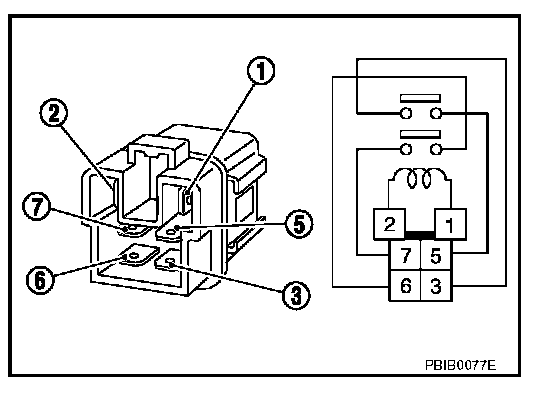 1
2
7
5
6
3

2 1
7 5
6 3

PBIB0077E