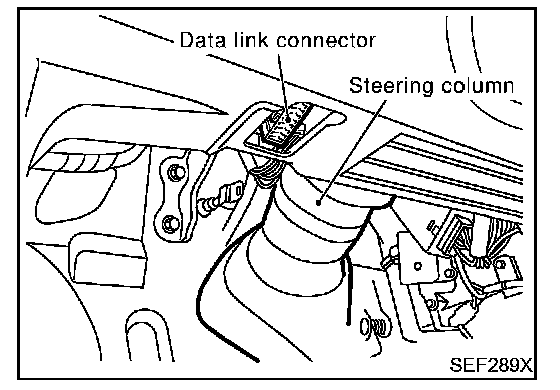 Data link connector
Steering column
SEF289X