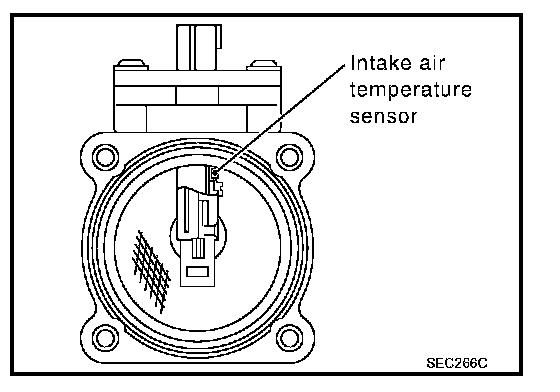 Intake air temperature sensor

SEC266C