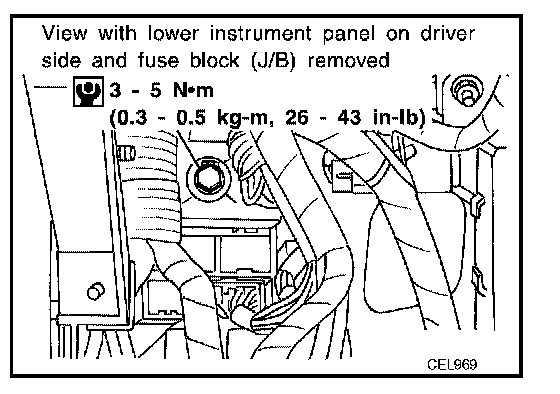 View with lower instrument panel on driver side and fuse block (J/B) removed

3 - 5 N•m
(0.3 - 0.5 kg-m, 26 - 43 in-lb)

CEL969