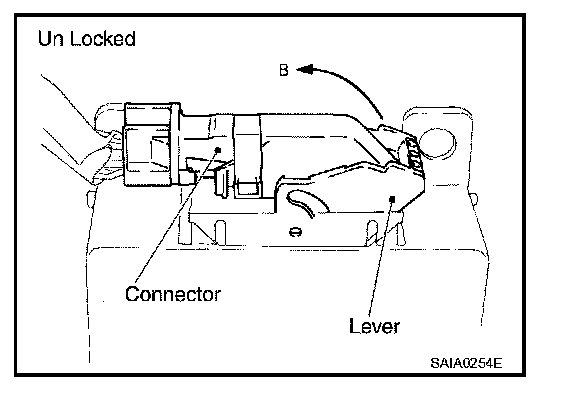 Un Locked

B

Connector

Lever

SAIA0254E