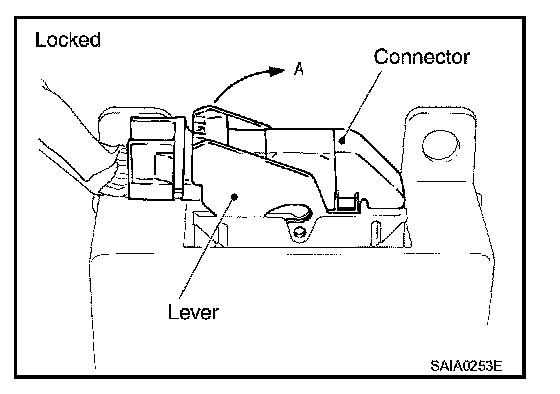 Locked

A

Connector

Lever

SAIA0253E