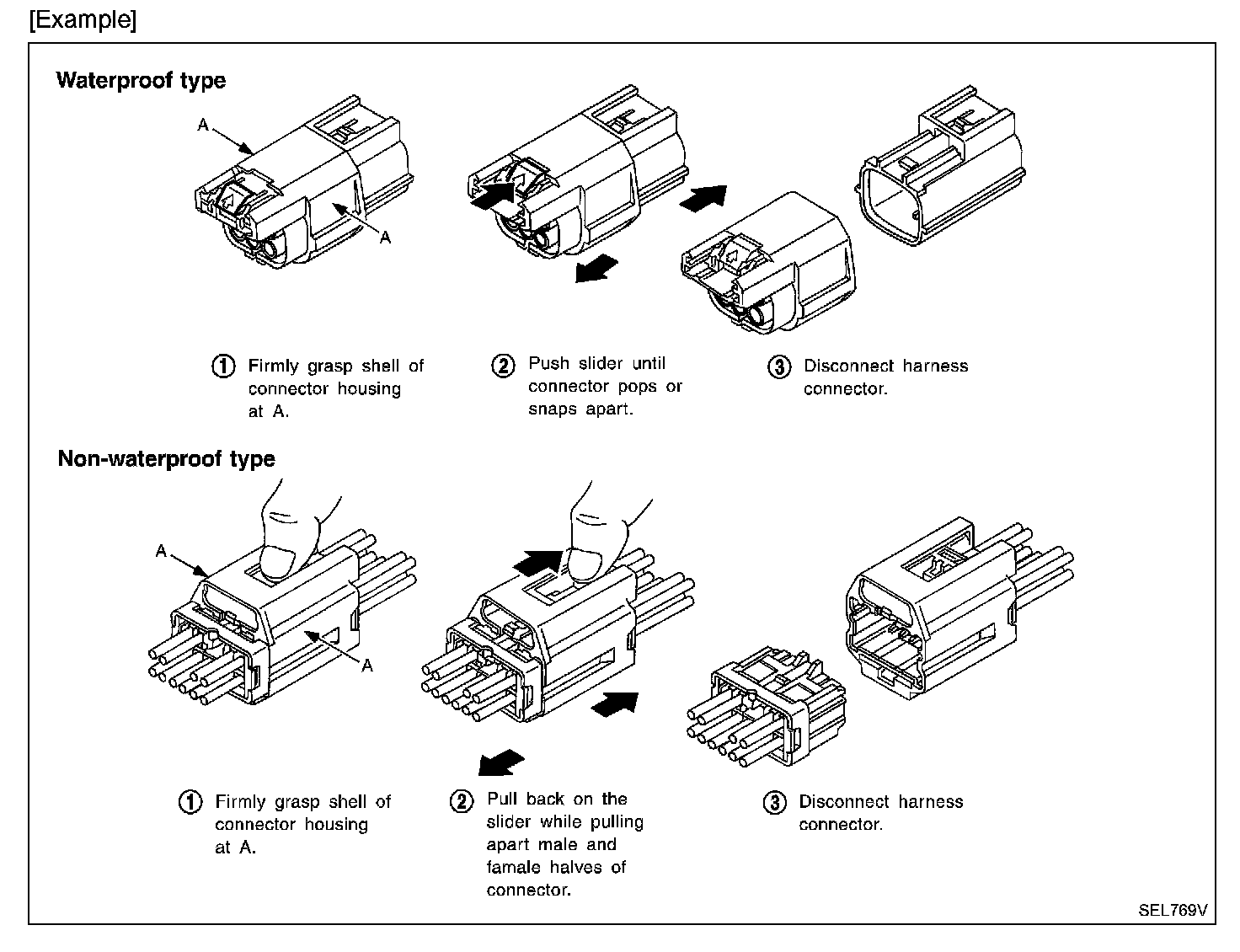 [Example]

Waterproof type

A

A

① Firmly grasp shell of connector housing at A.

② Push slider until connector pops or snaps apart.

③ Disconnect harness connector.

Non-waterproof type

A

A

① Firmly grasp shell of connector housing at A.

② Pull back on the slider while pulling apart male and famale halves of connector.

③ Disconnect harness connector.

SEL769V