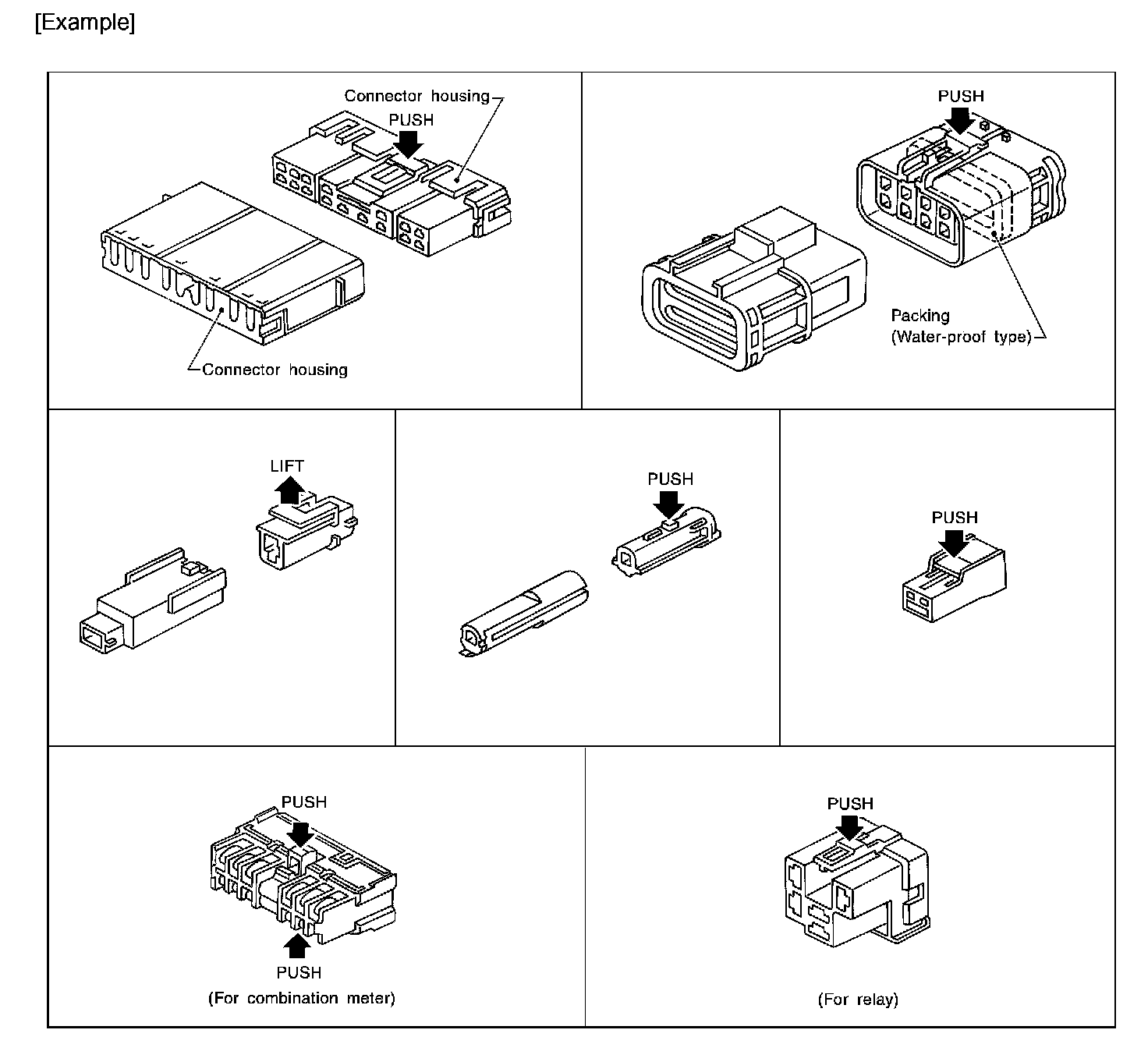 [Example]

Connector housing
PUSH
Connector housing

PUSH
Packing
(Water-proof type)

LIFT

PUSH

PUSH

PUSH
PUSH
(For combination meter)

PUSH
(For relay)