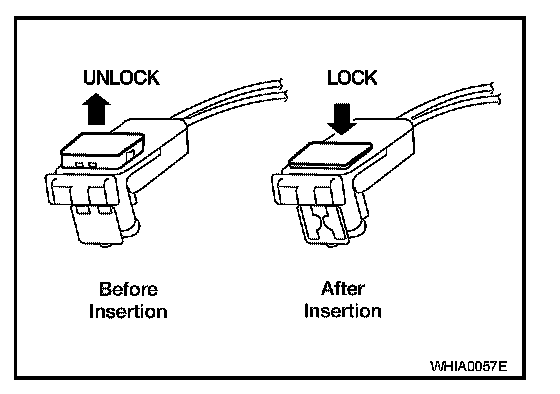 UNLOCK

LOCK

Before Insertion

After Insertion

WHIA0057E