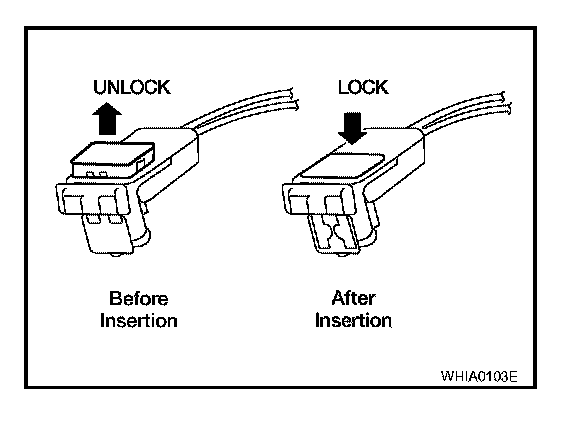 UNLOCK

LOCK

Before Insertion

After Insertion

WHIA0103E