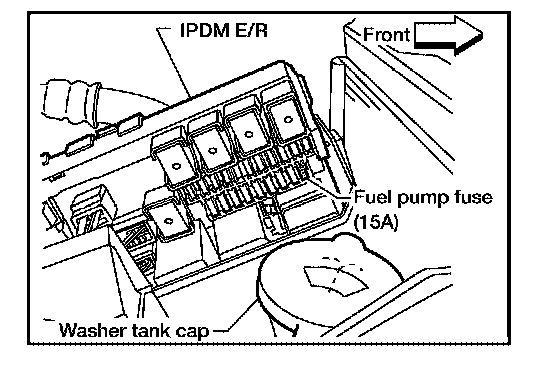 IPDM E/R

Front

Fuel pump fuse (15A)

Washer tank cap