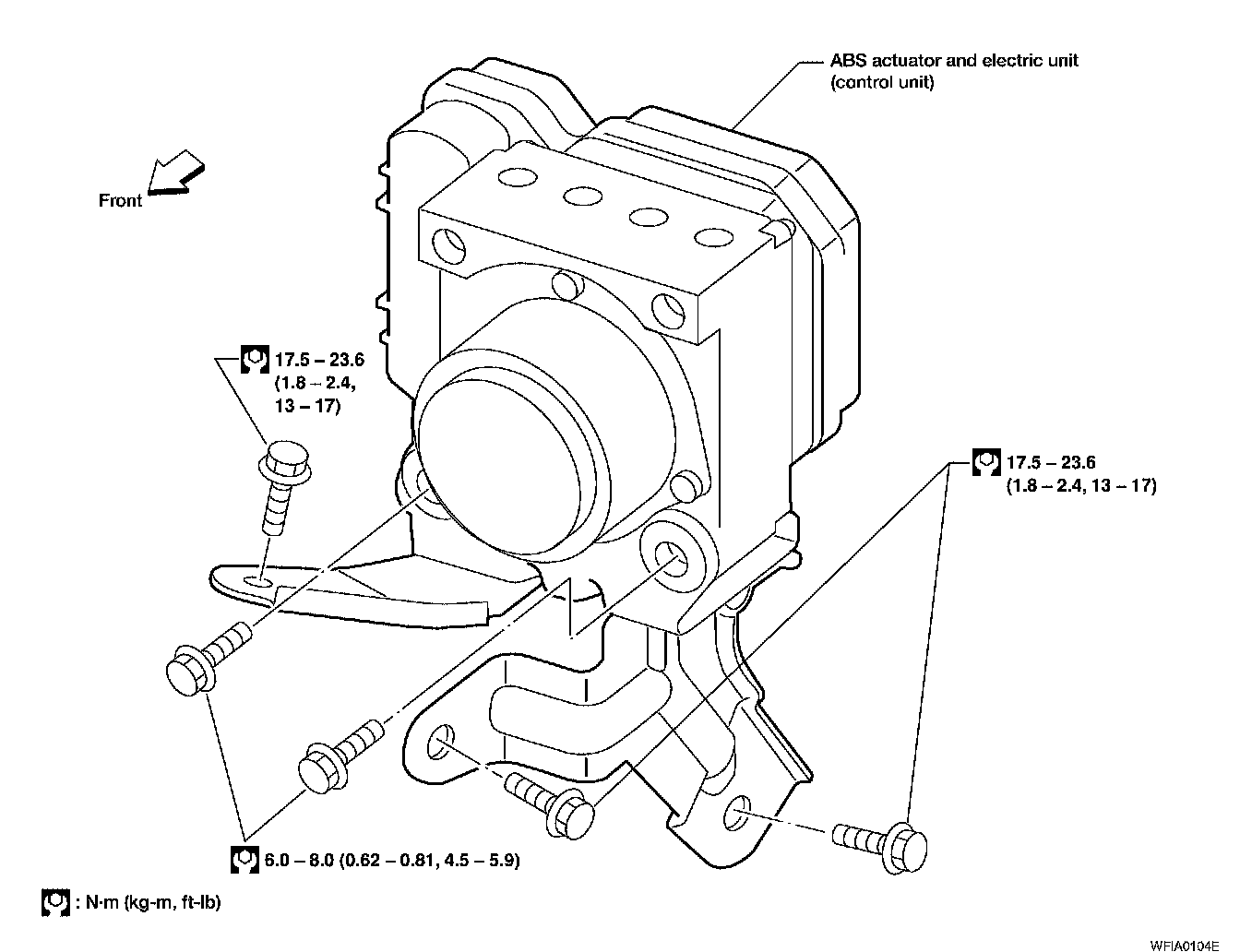 ABS actuator and electric unit (control unit)

Front

17.5 – 23.6 (1.8 – 2.4, 13 – 17)

17.5 – 23.6 (1.8 – 2.4, 13 – 17)

6.0 – 8.0 (0.62 – 0.81, 4.5 – 5.9)

: N·m (kg-m, ft-lb)

WFIA0104E