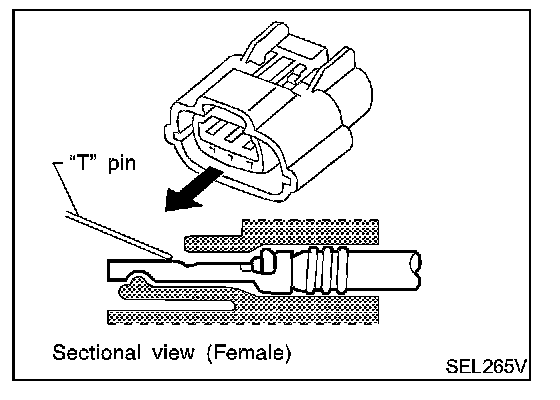 "T" pin

Sectional view (Female)

SEL265V