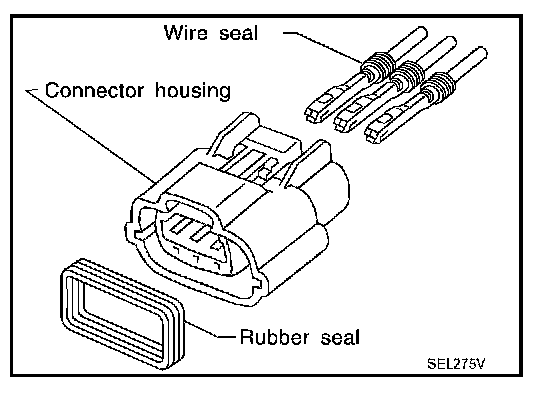 Wire seal

Connector housing

Rubber seal

SEL275V