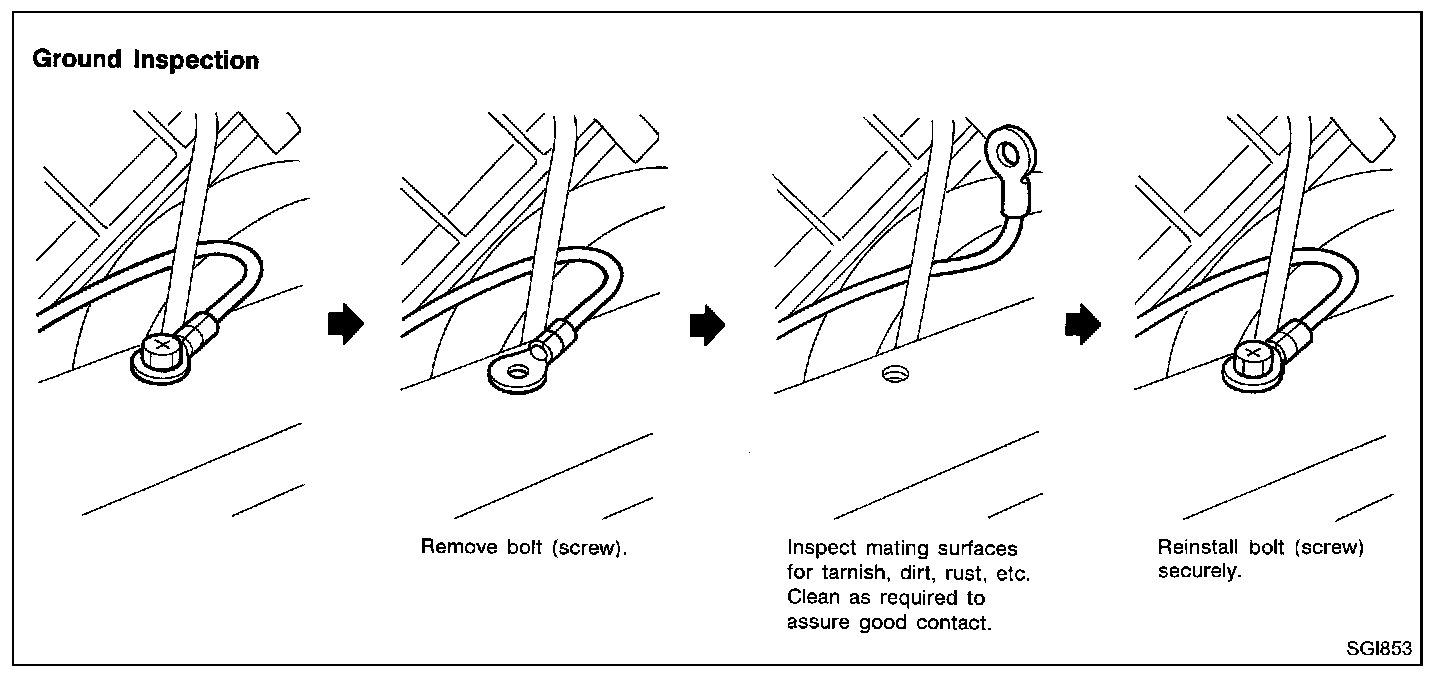 Ground Inspection

Remove bolt (screw).

Inspect mating surfaces for tarnish, dirt, rust, etc. Clean as required to assure good contact.

Reinstall bolt (screw) securely.

SGI853