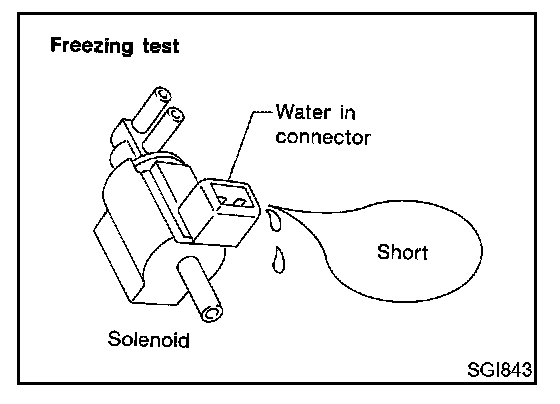 Freezing test

Water in connector

Short

Solenoid

SGI843