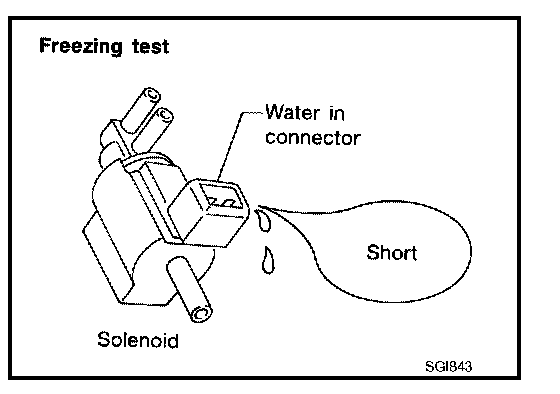 Freezing test

Water in connector

Short

Solenoid

SGI843