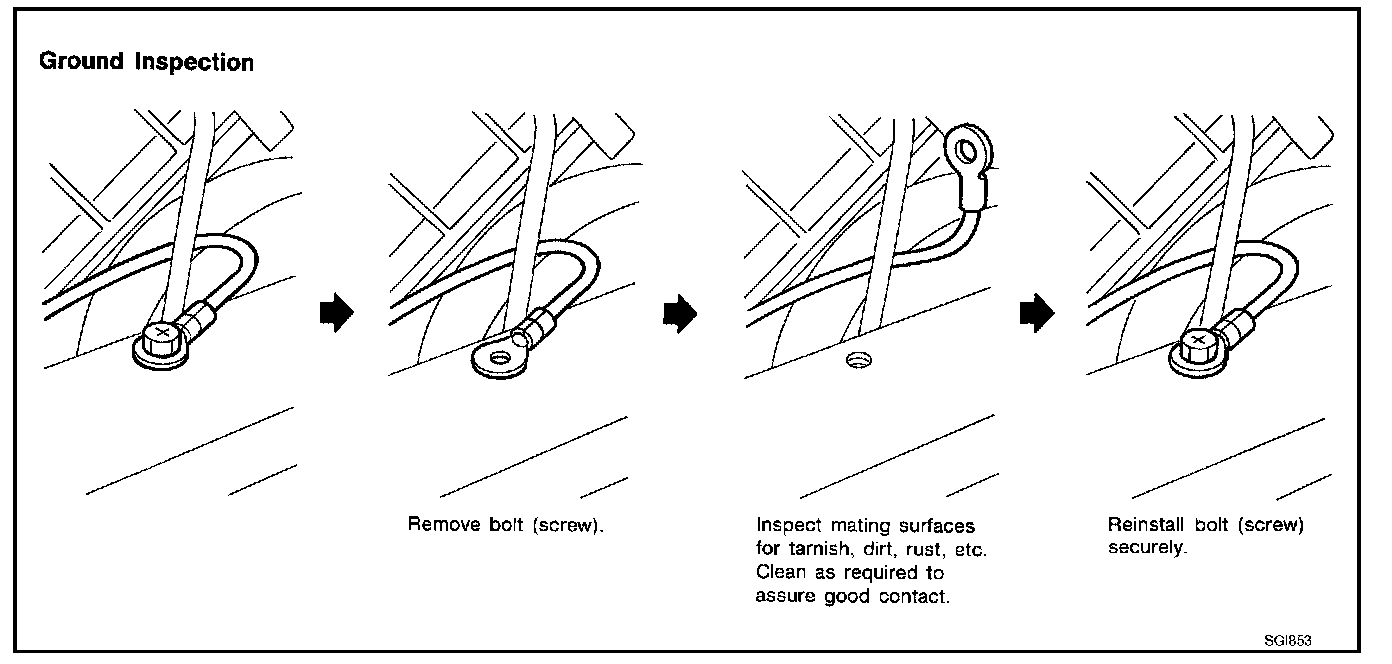 Ground Inspection

Remove bolt (screw).

Inspect mating surfaces for tarnish, dirt, rust, etc. Clean as required to assure good contact.

Reinstall bolt (screw) securely.

SGI853