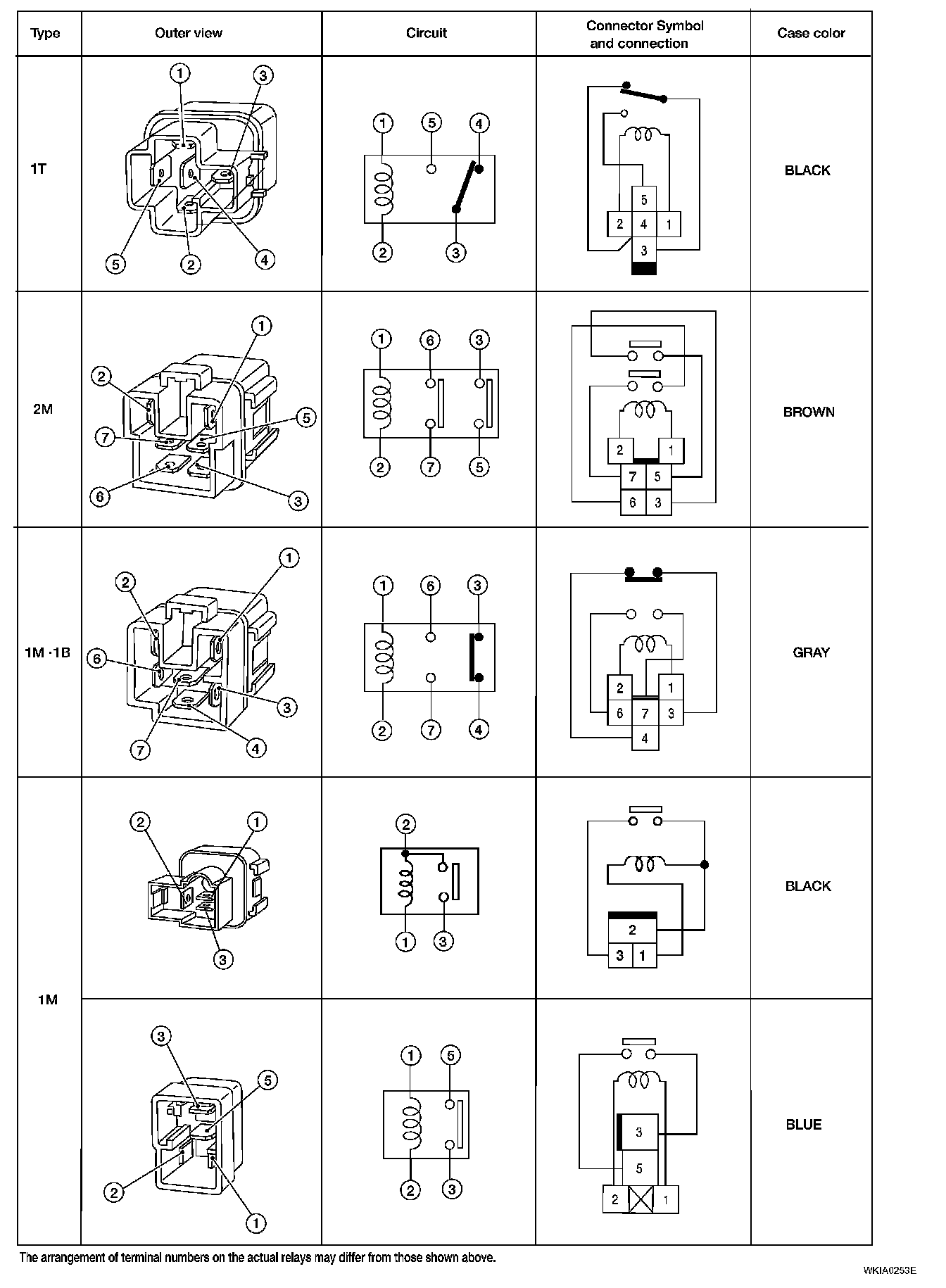 | Type | Outer view | Circuit | Connector Symbol and connection | Case color |
|---|---|---|---|---|
| 1T | 1 3 5 2 4 | 1 5 4 2 3 | 5 2 4 1 3 | BLACK |
| 2M | 1 2 5 7 6 3 | 1 6 3 2 7 5 | 2 1 7 5 6 3 | BROWN |
| 1M ·1B | 1 2 6 3 7 4 | 1 6 3 2 7 4 | 2 1 6 7 3 4 | GRAY |
| 1M | 2 1 3 | 2 1 3 | 2 3 1 | BLACK |
| | 3 5 2 1 | 1 5 2 3 | 3 5 2 1 | BLUE |

The arrangement of terminal numbers on the actual relays may differ from those shown above.

WKIA0253E