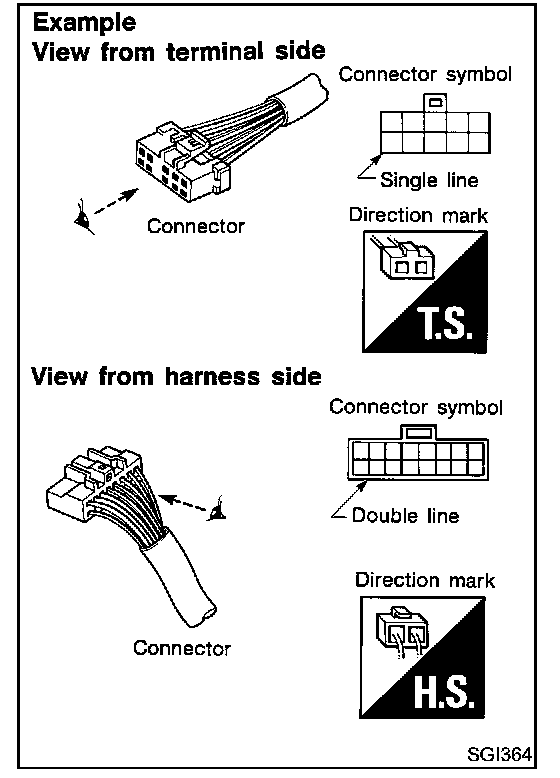 Example
View from terminal side

Connector symbol

Single line

Connector

Direction mark

T.S.

View from harness side

Connector symbol

Double line

Direction mark

Connector

H.S.

SGI364