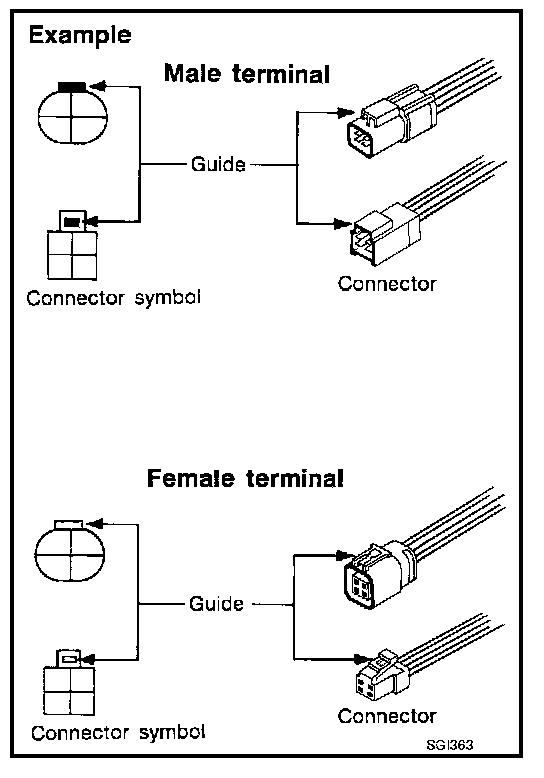 Example

Male terminal

Guide

Connector symbol

Connector

Female terminal

Guide

Connector symbol

Connector

SGI363