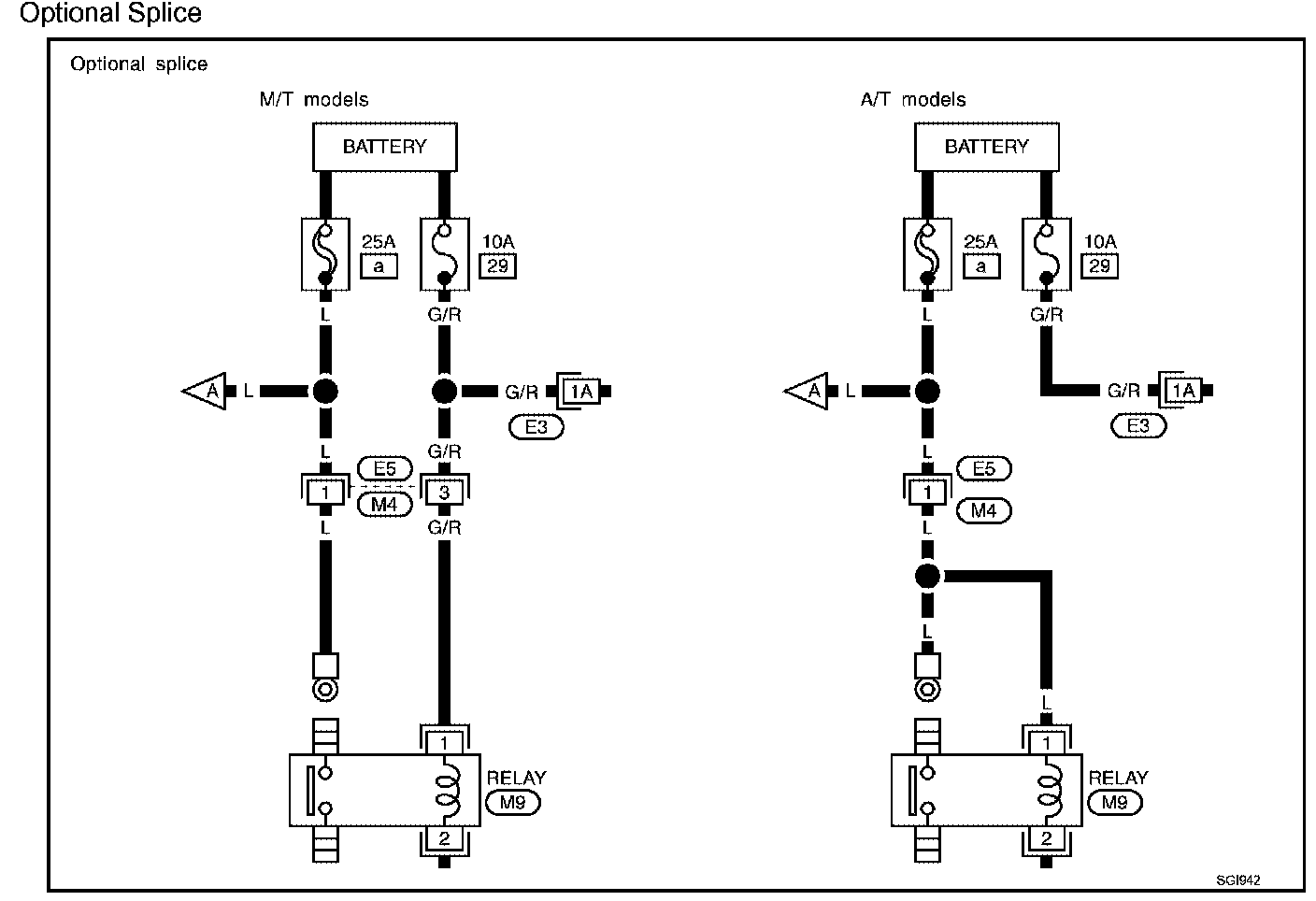 Optional Splice

Optional splice

M/T models

BATTERY

25A
a

10A
29

L

G/R

A
L

G/R
1A

E3

L

G/R

E5

1

3

M4

L

G/R

1

RELAY
M9

2

A/T models

BATTERY

25A
a

10A
29

L

G/R

A
L

G/R
1A

E3

L

E5

1

M4

L

L

L

1

RELAY
M9

2

SGI942