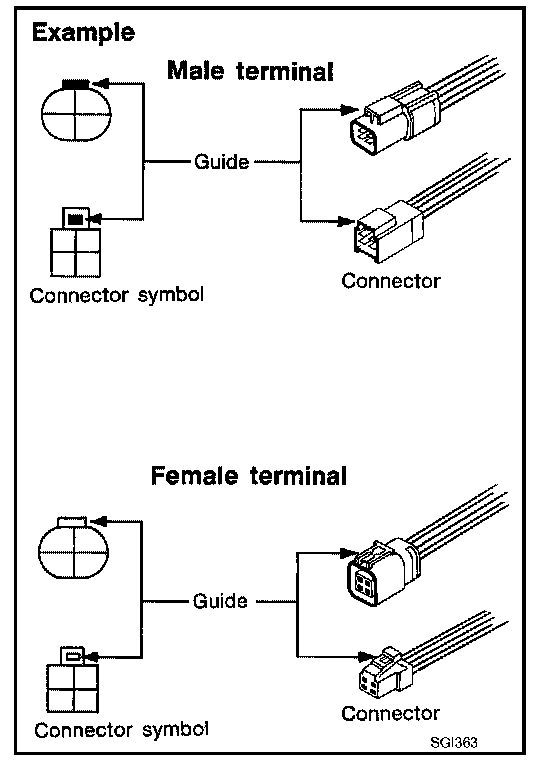 Example

Male terminal

Guide

Connector symbol

Connector

Female terminal

Guide

Connector symbol

Connector

SGI363