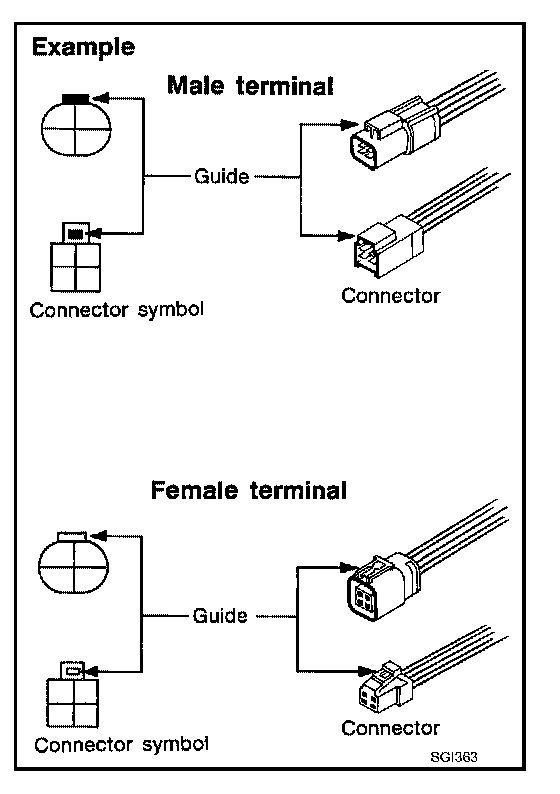 Example

Male terminal

Guide

Connector symbol

Connector

Female terminal

Guide

Connector symbol

Connector

SGI363