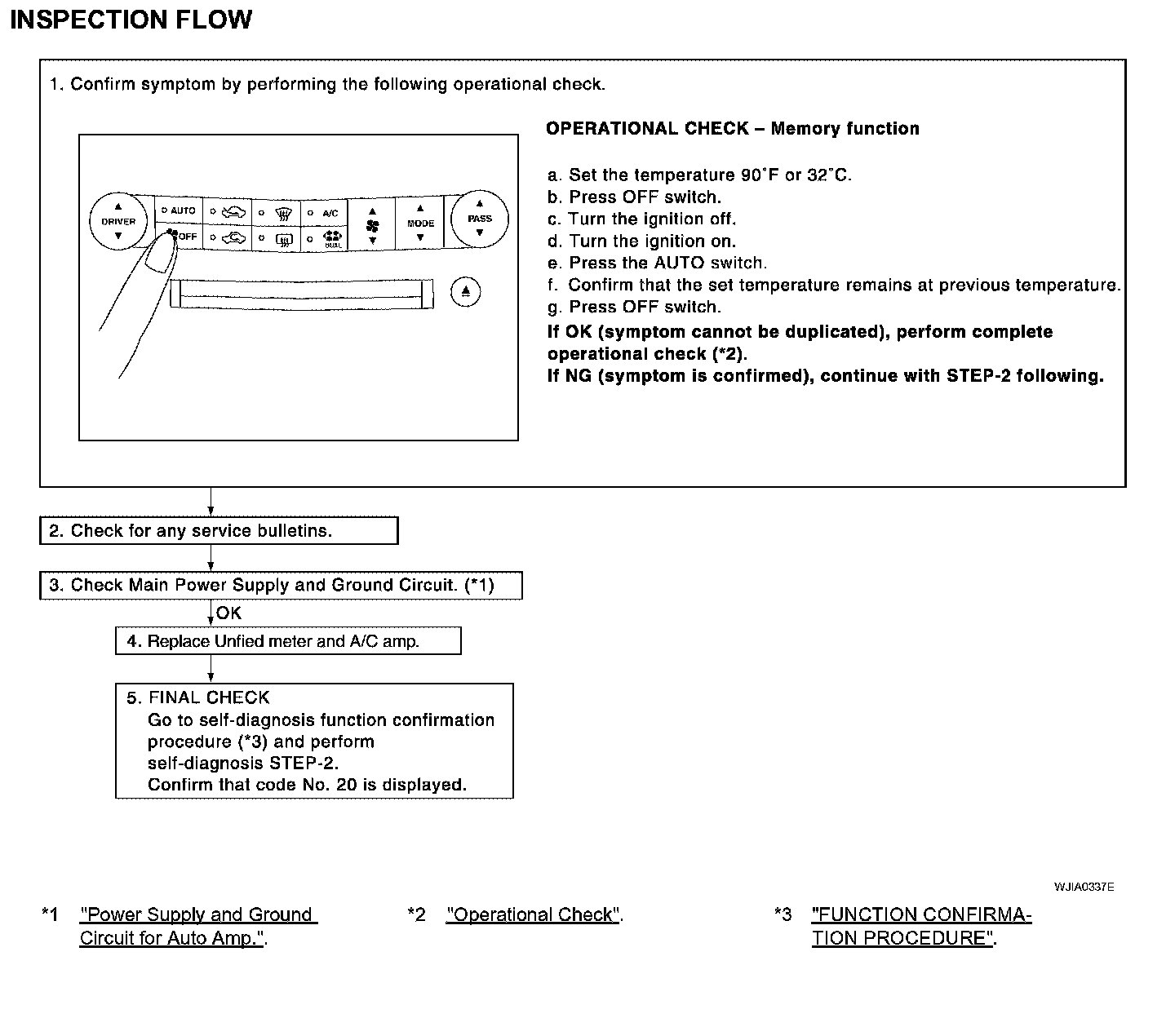 INSPECTION FLOW

1. Confirm symptom by performing the following operational check.

DRIVER
AUTO
A/C
MODE
PASS
OFF
DUAL

OPERATIONAL CHECK – Memory function

a. Set the temperature 90˚F or 32˚C.
b. Press OFF switch.
c. Turn the ignition off.
d. Turn the ignition on.
e. Press the AUTO switch.
f. Confirm that the set temperature remains at previous temperature.
g. Press OFF switch.
If OK (symptom cannot be duplicated), perform complete operational check (*2).
If NG (symptom is confirmed), continue with STEP-2 following.

2. Check for any service bulletins.

3. Check Main Power Supply and Ground Circuit. (*1)

OK

4. Replace Unfied meter and A/C amp.

5. FINAL CHECK
Go to self-diagnosis function confirmation procedure (*3) and perform self-diagnosis STEP-2.
Confirm that code No. 20 is displayed.

WJIA0337E

*1 "Power Supply and Ground Circuit for Auto Amp.".

*2 "Operational Check".

*3 "FUNCTION CONFIRMATION PROCEDURE".