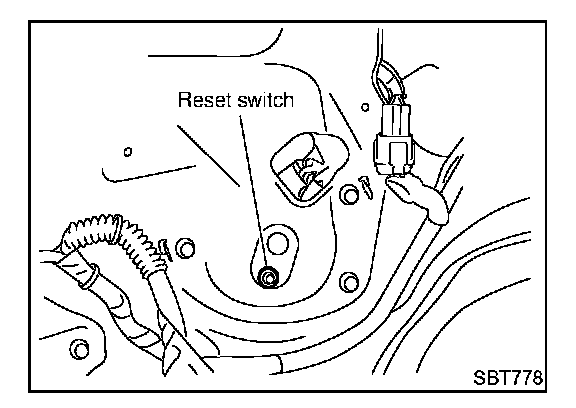 Reset switch

SBT778