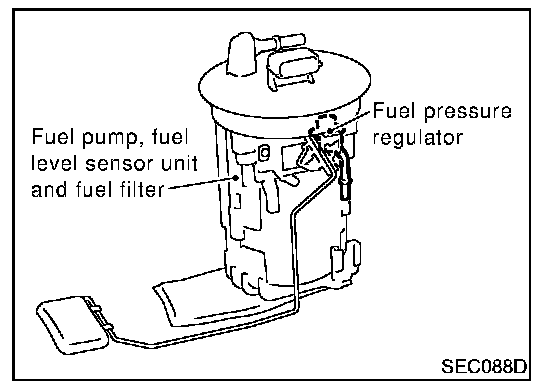 Fuel pump, fuel level sensor unit and fuel filter

Fuel pressure regulator

SEC088D