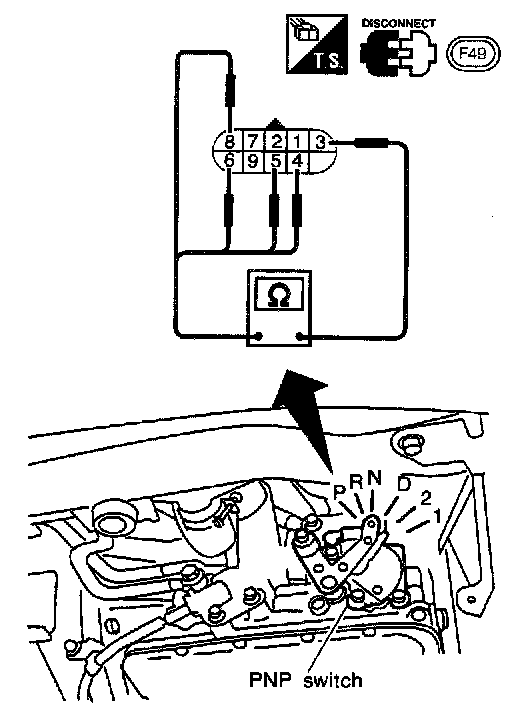 T.S.

DISCONNECT

F49

8 7 2 1 3
6 9 5 4

Ω

P R N D 2 1

PNP switch