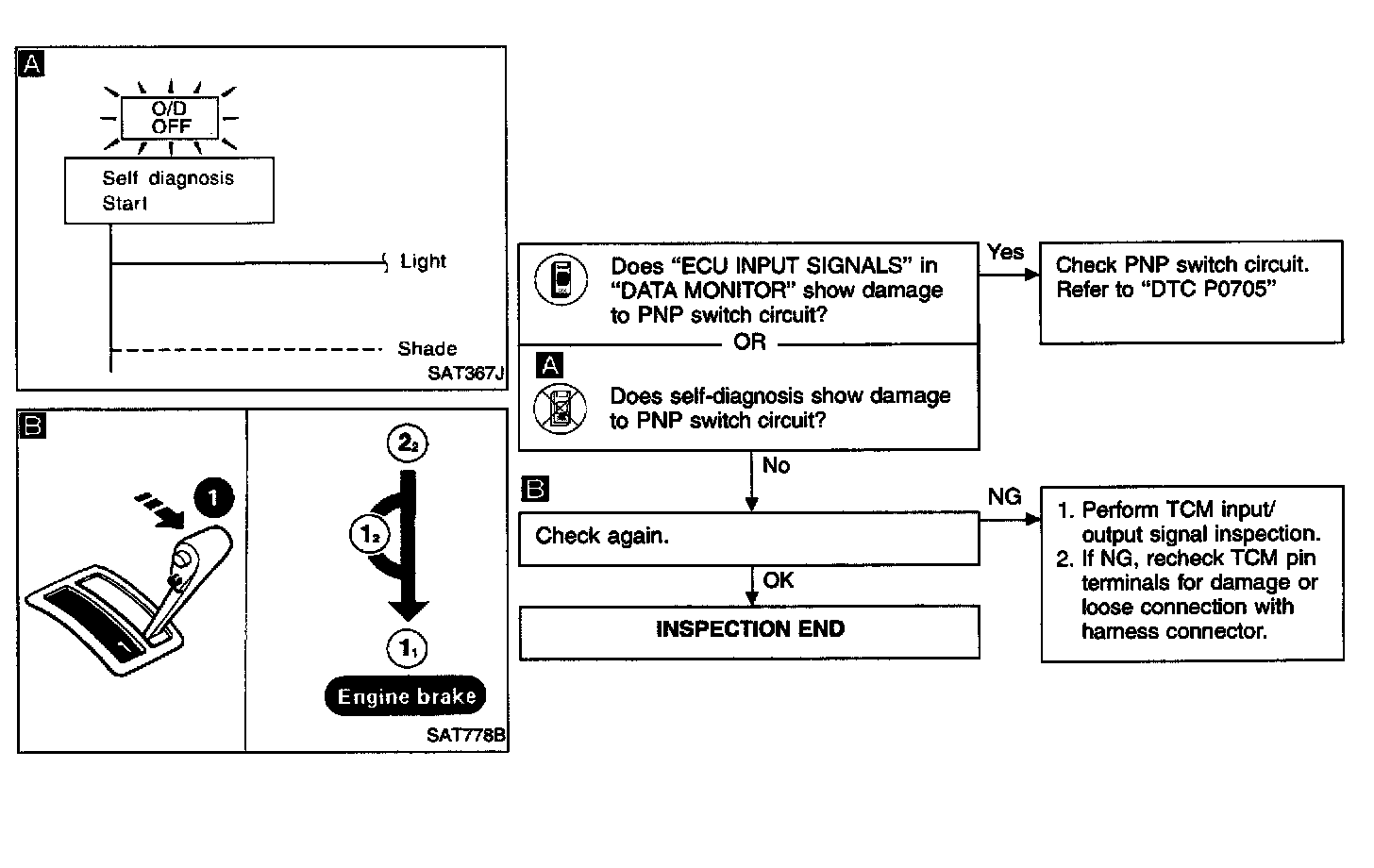 A

O/D OFF

Self diagnosis Start

Light

Shade

SAT367J

B

1

$2_2$

$1_2$

$1_1$

Engine brake

SAT778B

Does "ECU INPUT SIGNALS" in "DATA MONITOR" show damage to PNP switch circuit?

OR

A

Does self-diagnosis show damage to PNP switch circuit?

Yes

Check PNP switch circuit. Refer to "DTC P0705"

No

B

Check again.

NG

1. Perform TCM input/output signal inspection.
2. If NG, recheck TCM pin terminals for damage or loose connection with harness connector.

OK

INSPECTION END