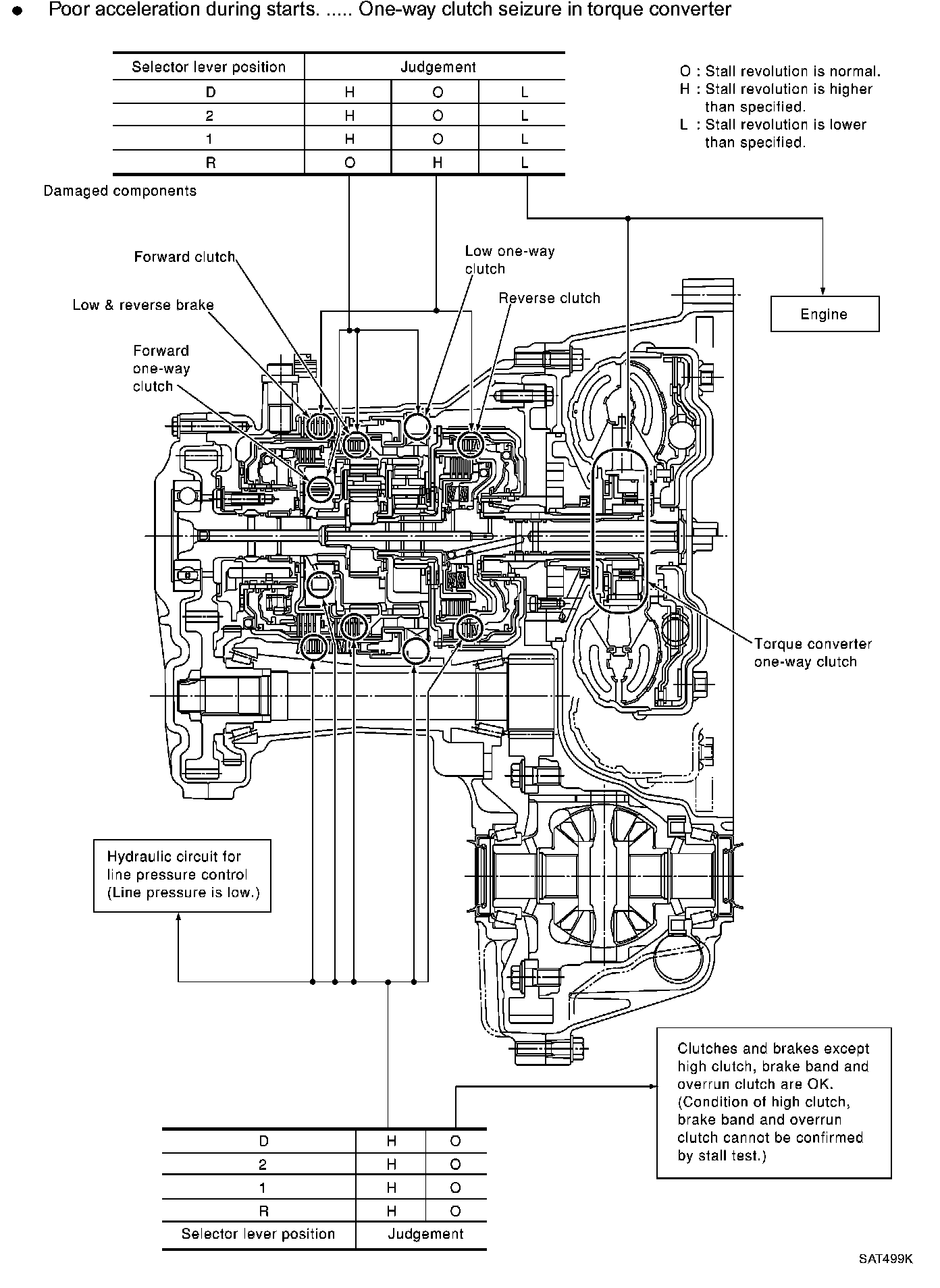 ● Poor acceleration during starts. ..... One-way clutch seizure in torque converter

| Selector lever position | Judgement | | |
|---|---|---|---|
| D | H | O | L |
| 2 | H | O | L |
| 1 | H | O | L |
| R | O | H | L |

O : Stall revolution is normal.
H : Stall revolution is higher than specified.
L : Stall revolution is lower than specified.

Damaged components

Forward clutch

Low & reverse brake

Forward one-way clutch

Low one-way clutch

Reverse clutch

Engine

Torque converter one-way clutch

Hydraulic circuit for line pressure control (Line pressure is low.)

Clutches and brakes except high clutch, brake band and overrun clutch are OK. (Condition of high clutch, brake band and overrun clutch cannot be confirmed by stall test.)

| D | H | O |
|---|---|---|
| 2 | H | O |
| 1 | H | O |
| R | H | O |
| Selector lever position | Judgement | |

SAT499K