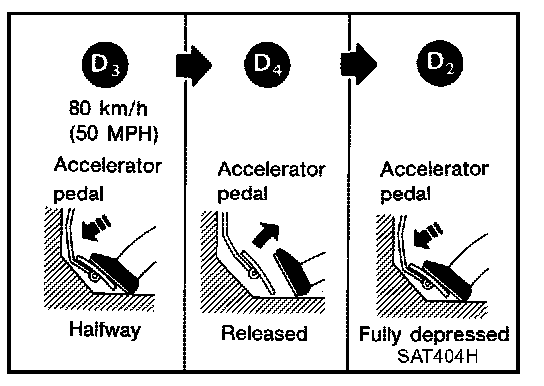 $D_3$

80 km/h (50 MPH)

Accelerator pedal

Halfway

$D_4$

Accelerator pedal

Released

$D_2$

Accelerator pedal

Fully depressed

SAT404H