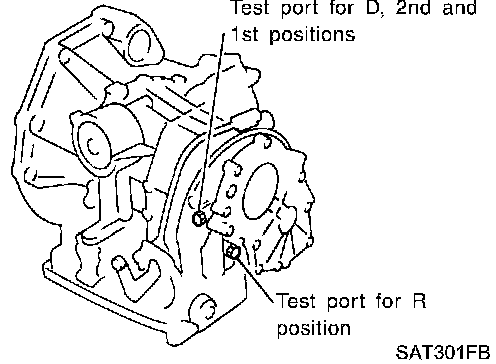 Test port for D, 2nd and 1st positions

Test port for R position

SAT301FB